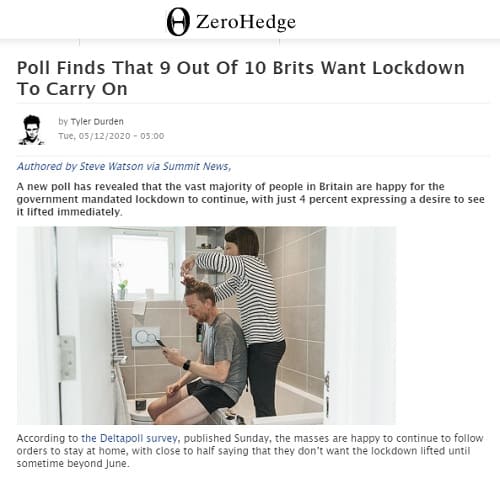 ZeroHedge

Poll Finds That 9 Out Of 10 Brits Want Lockdown To Carry On

by Tyler Durden
Tue, 05/12/2020 - 05:00

Authored by Steve Watson via Summit News,

A new poll has revealed that the vast majority of people in Britain are happy for the government mandated lockdown to continue, with just 4 percent expressing a desire to see it lifted immediately.

According to the Deltapoll survey, published Sunday, the masses are happy to continue to follow orders to stay at home, with close to half saying that they don't want the lockdown lifted until sometime beyond June.